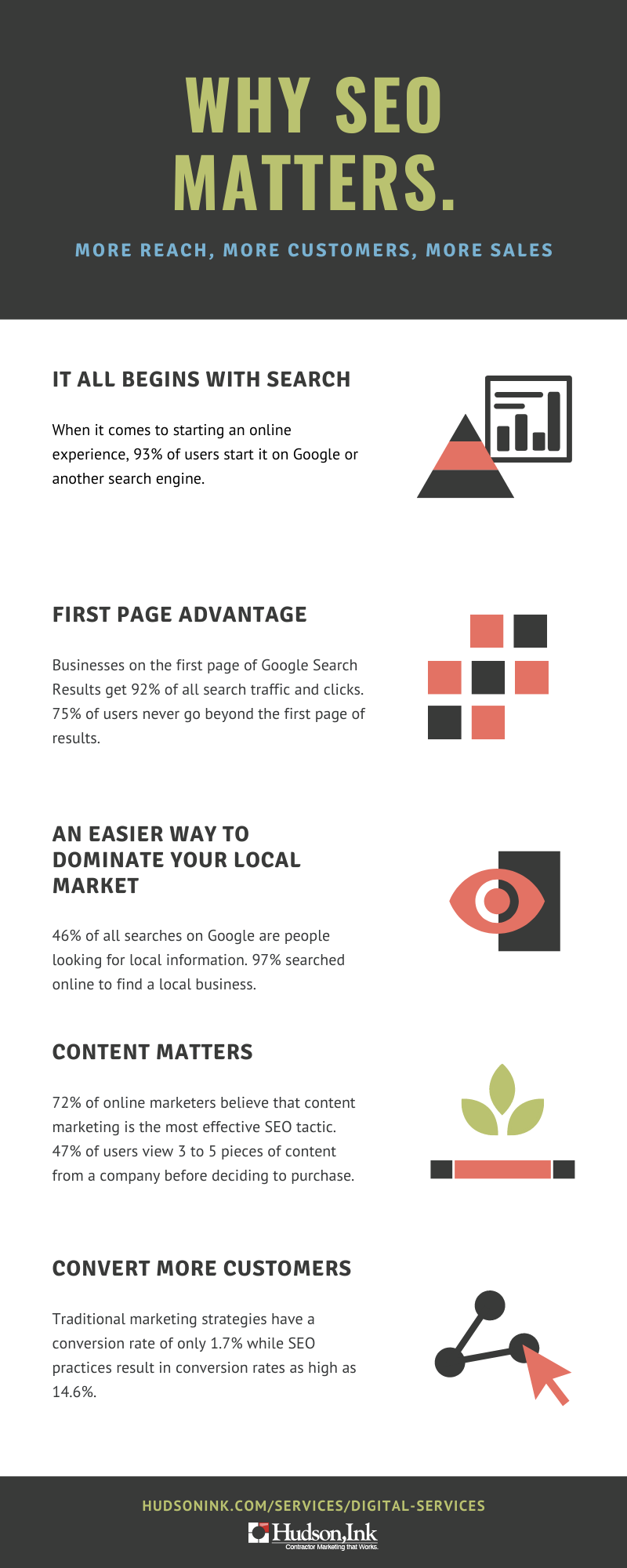 WHY SEO MATTERS.

MORE REACH, MORE CUSTOMERS, MORE SALES

IT ALL BEGINS WITH SEARCH

When it comes to starting an online experience, 93% of users start it on Google or another search engine.

FIRST PAGE ADVANTAGE

Businesses on the first page of Google Search Results get 92% of all search traffic and clicks. 75% of users never go beyond the first page of results.

AN EASIER WAY TO DOMINATE YOUR LOCAL MARKET

46% of all searches on Google are people looking for local information. 97% searched online to find a local business.

CONTENT MATTERS

72% of online marketers believe that content marketing is the most effective SEO tactic. 47% of users view 3 to 5 pieces of content from a company before deciding to purchase.

CONVERT MORE CUSTOMERS

Traditional marketing strategies have a conversion rate of only 1.7% while SEO practices result in conversion rates as high as 14.6%.

HUDSONINK.COM/SERVICES/DIGITAL-SERVICES

Hudson,Ink
Contractor Marketing that Works.